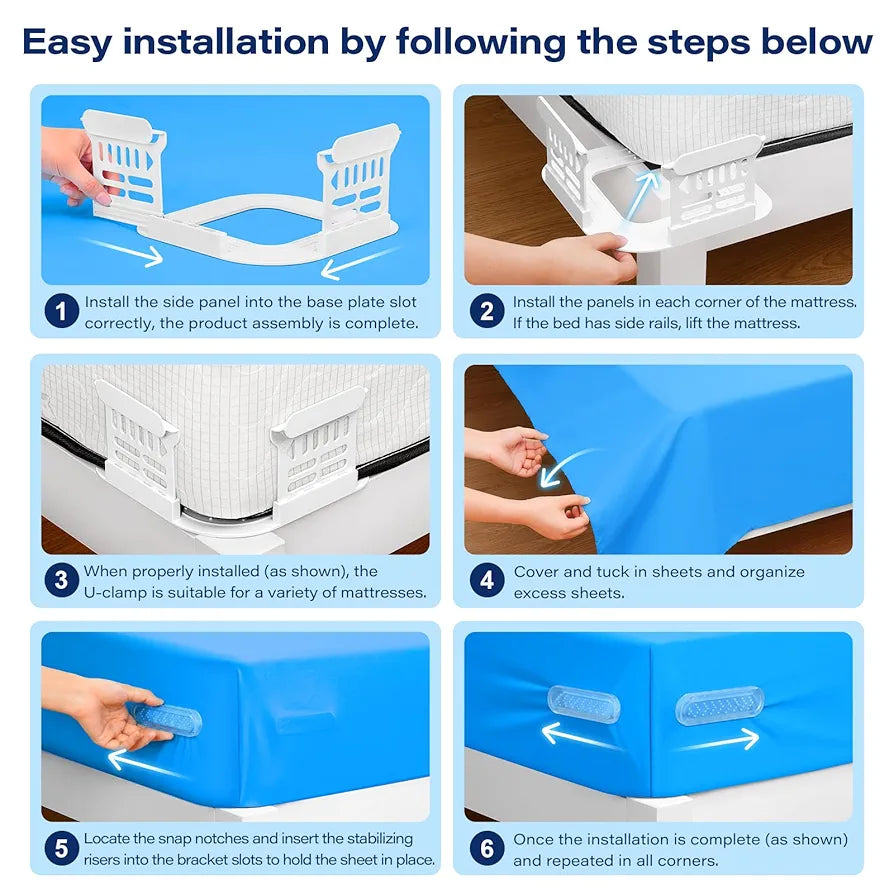 Easy installation by following the steps below

1 Install the side panel into the base plate slot correctly, the product assembly is complete.

2 Install the panels in each corner of the mattress. If the bed has side rails, lift the mattress.

3 When properly installed (as shown), the U-clamp is suitable for a variety of mattresses.

4 Cover and tuck in sheets and organize excess sheets.

5 Locate the snap notches and insert the stabilizing risers into the bracket slots to hold the sheet in place.

6 Once the installation is complete (as shown) and repeated in all corners.